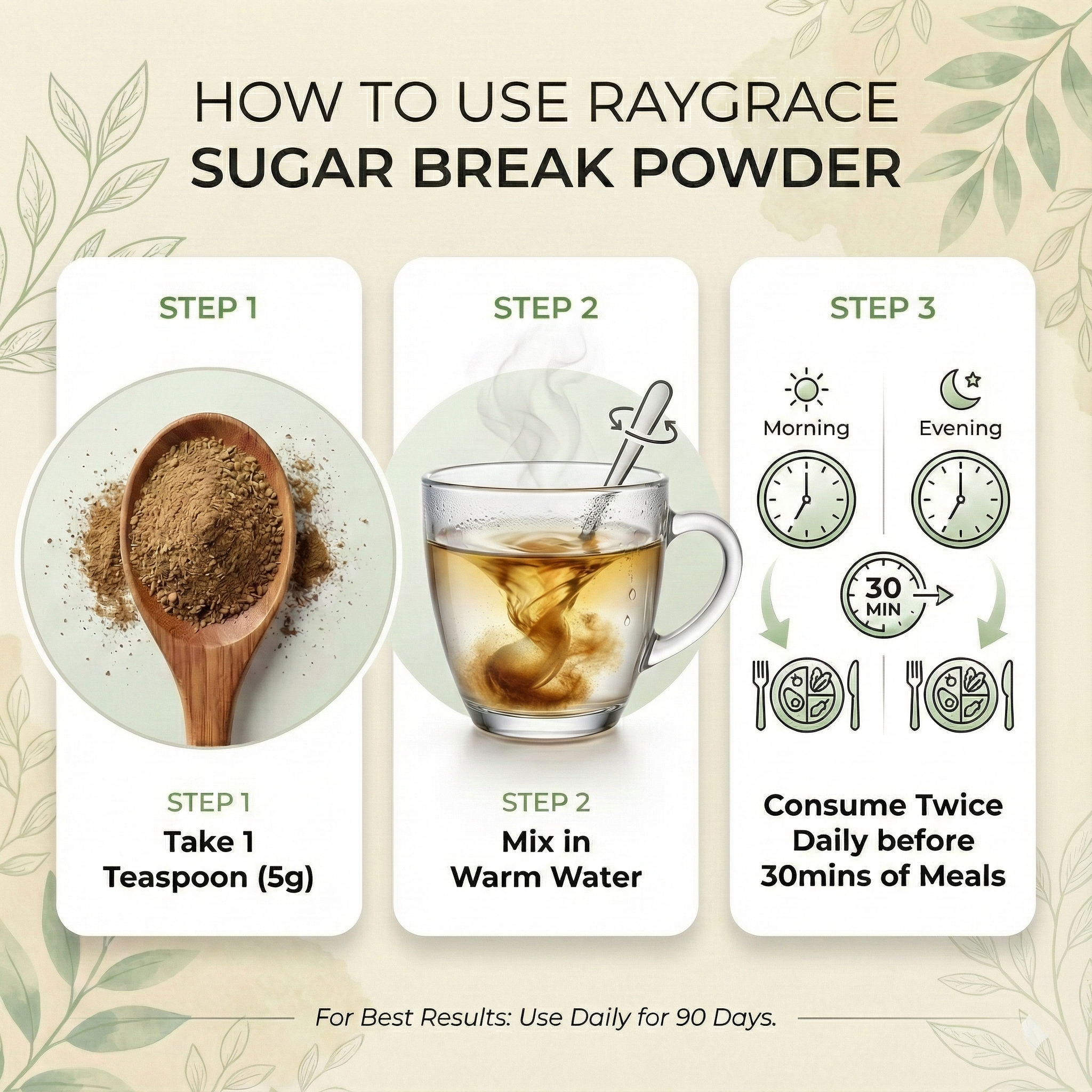 HOW TO USE RAYGRACE
SUGAR BREAK POWDER

STEP 1

STEP 1
Take 1 Teaspoon (5g)

STEP 2

STEP 2
Mix in Warm Water

STEP 3

Morning

Evening

30 MIN

Consume Twice Daily before 30mins of Meals

For Best Results: Use Daily for 90 Days.